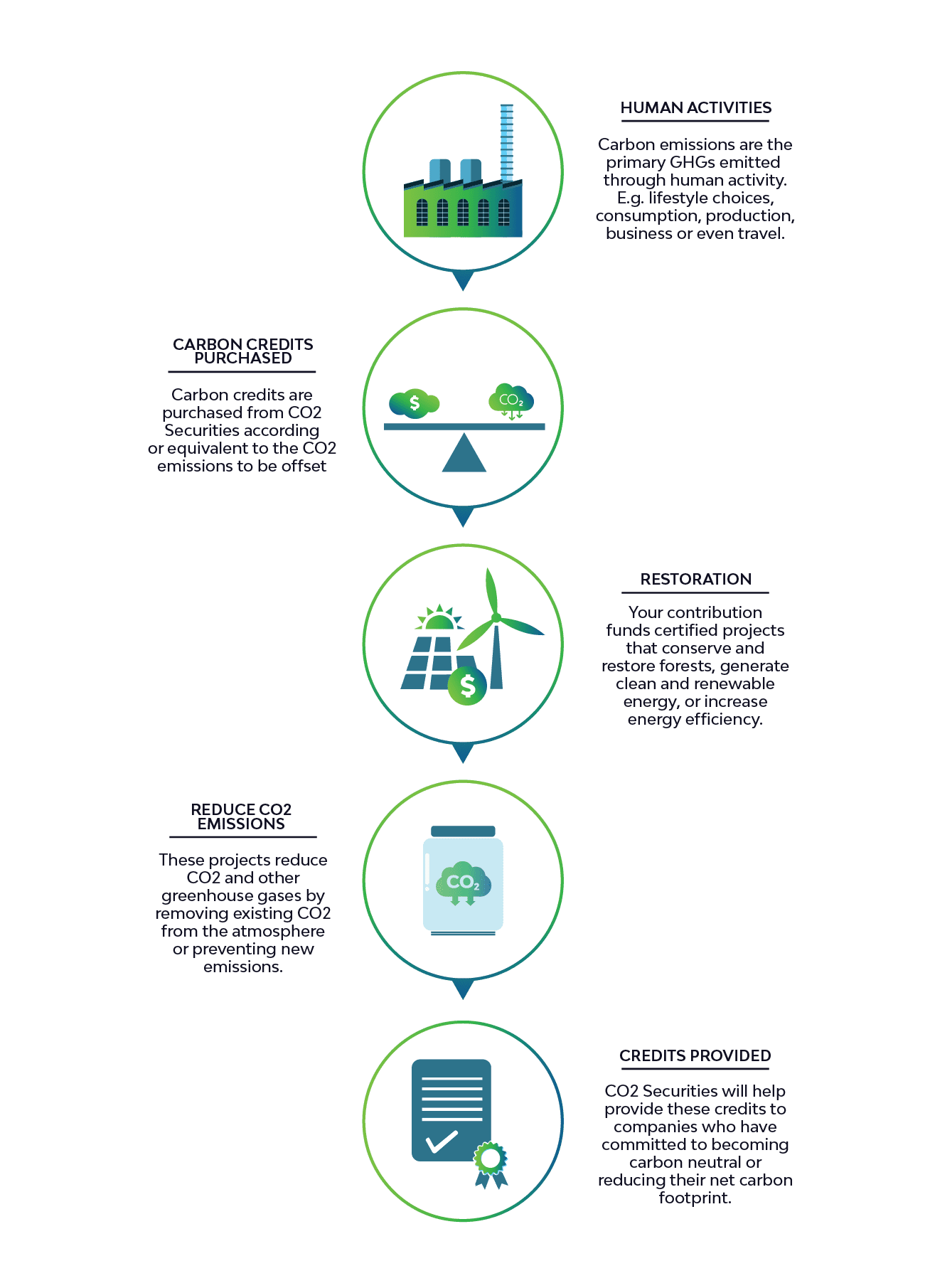 HUMAN ACTIVITIES

Carbon emissions are the primary GHGs emitted through human activity. E.g. lifestyle choices, consumption, production, business or even travel.

CARBON CREDITS PURCHASED

Carbon credits are purchased from CO2 Securities according or equivalent to the CO2 emissions to be offset

$

$CO_2$

RESTORATION

Your contribution funds certified projects that conserve and restore forests, generate clean and renewable energy, or increase energy efficiency.

$

REDUCE CO2 EMISSIONS

These projects reduce CO2 and other greenhouse gases by removing existing CO2 from the atmosphere or preventing new emissions.

$CO_2$

CREDITS PROVIDED

CO2 Securities will help provide these credits to companies who have committed to becoming carbon neutral or reducing their net carbon footprint.